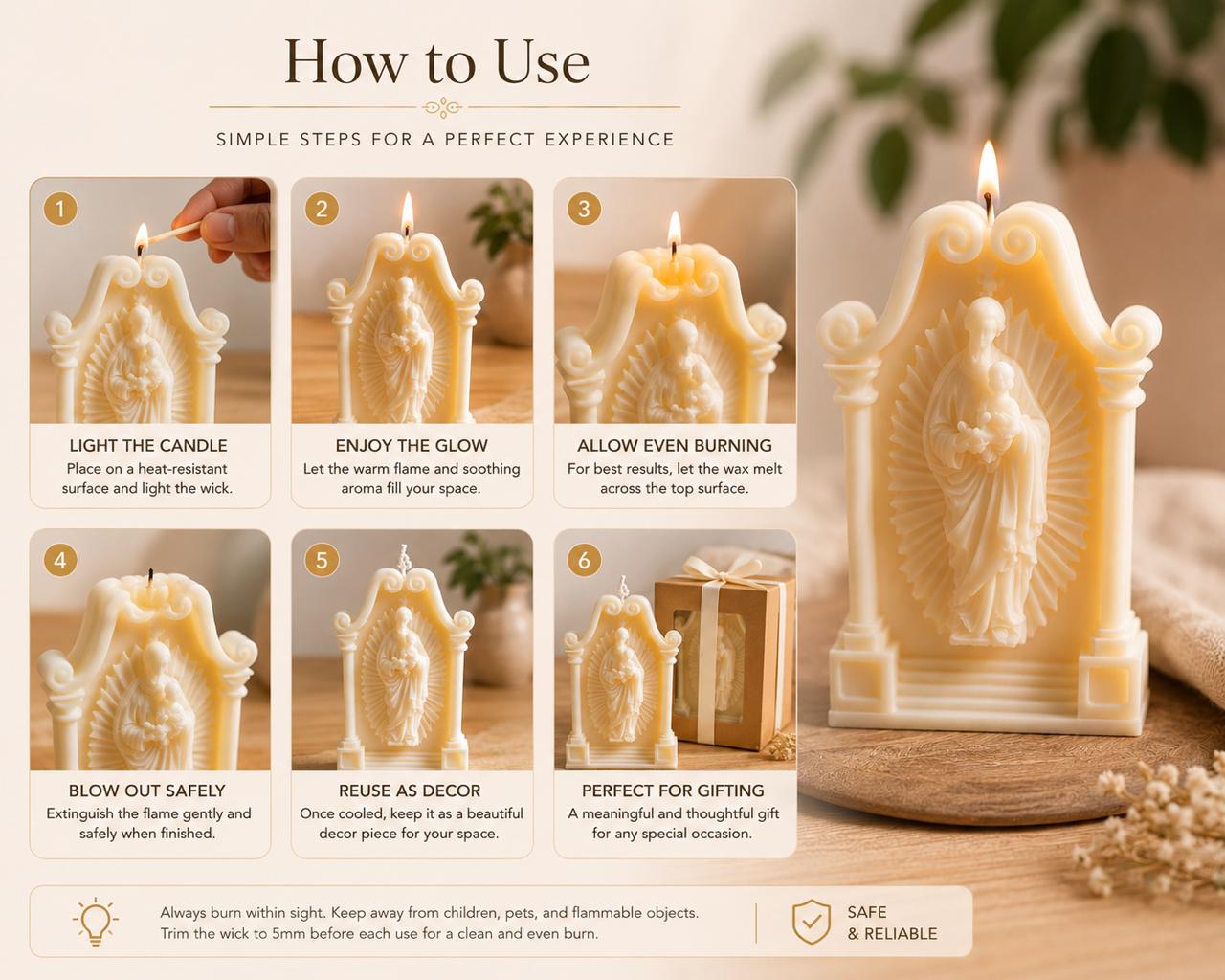 How to Use

SIMPLE STEPS FOR A PERFECT EXPERIENCE

1
LIGHT THE CANDLE
Place on a heat-resistant surface and light the wick.

2
ENJOY THE GLOW
Let the warm flame and soothing aroma fill your space.

3
ALLOW EVEN BURNING
For best results, let the wax melt across the top surface.

4
BLOW OUT SAFELY
Extinguish the flame gently and safely when finished.

5
REUSE AS DECOR
Once cooled, keep it as a beautiful decor piece for your space.

6
PERFECT FOR GIFTING
A meaningful and thoughtful gift for any special occasion.

Always burn within sight. Keep away from children, pets, and flammable objects. Trim the wick to 5mm before each use for a clean and even burn.

SAFE & RELIABLE