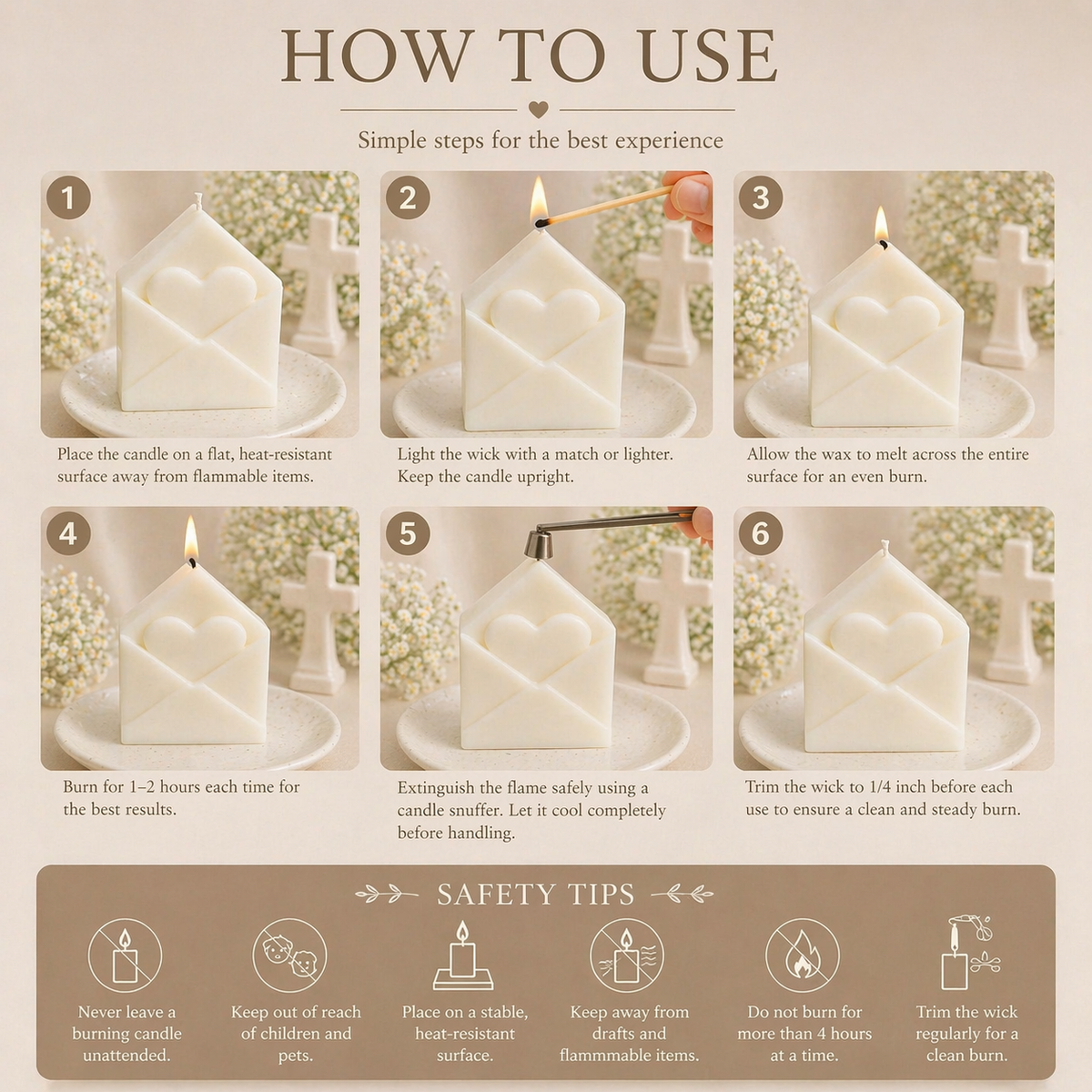 HOW TO USE

Simple steps for the best experience

1

Place the candle on a flat, heat-resistant surface away from flammable items.

2

Light the wick with a match or lighter. Keep the candle upright.

3

Allow the wax to melt across the entire surface for an even burn.

4

Burn for 1–2 hours each time for the best results.

5

Extinguish the flame safely using a candle snuffer. Let it cool completely before handling.

6

Trim the wick to 1/4 inch before each use to ensure a clean and steady burn.

SAFETY TIPS

Never leave a burning candle unattended.

Keep out of reach of children and pets.

Place on a stable, heat-resistant surface.

Keep away from drafts and flammmable items.

Do not burn for more than 4 hours at a time.

Trim the wick regularly for a clean burn.